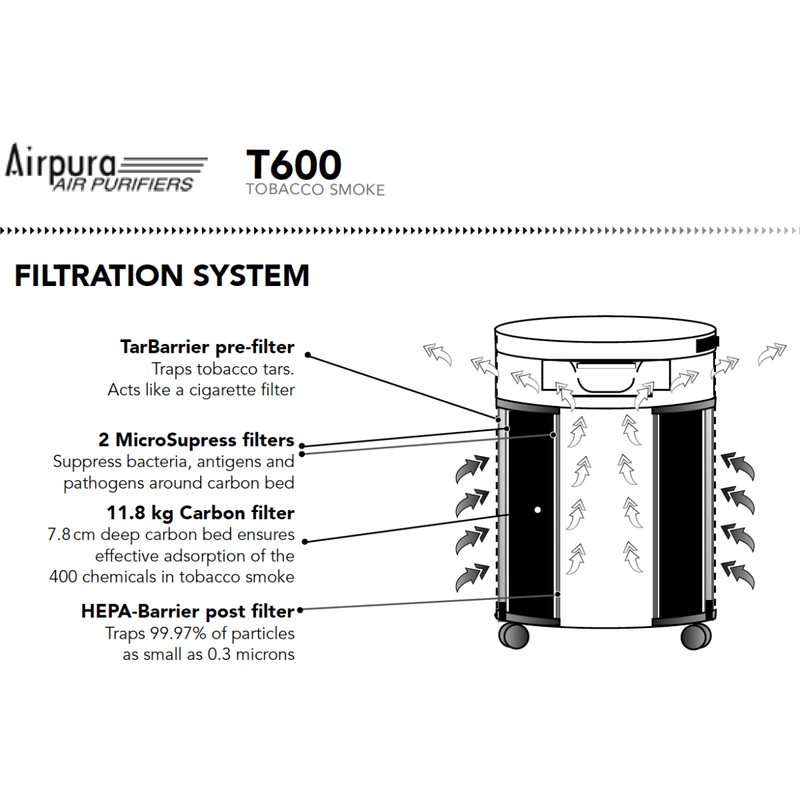 Airpura
AIR PURIFIERS

T600
TOBACCO SMOKE

FILTRATION SYSTEM

TarBarrier pre-filter
Traps tobacco tars.
Acts like a cigarette filter

2 MicroSupress filters
Suppress bacteria, antigens and pathogens around carbon bed

11.8 kg Carbon filter
7.8 cm deep carbon bed ensures effective adsorption of the 400 chemicals in tobacco smoke

HEPA-Barrier post filter
Traps 99.97% of particles as small as 0.3 microns